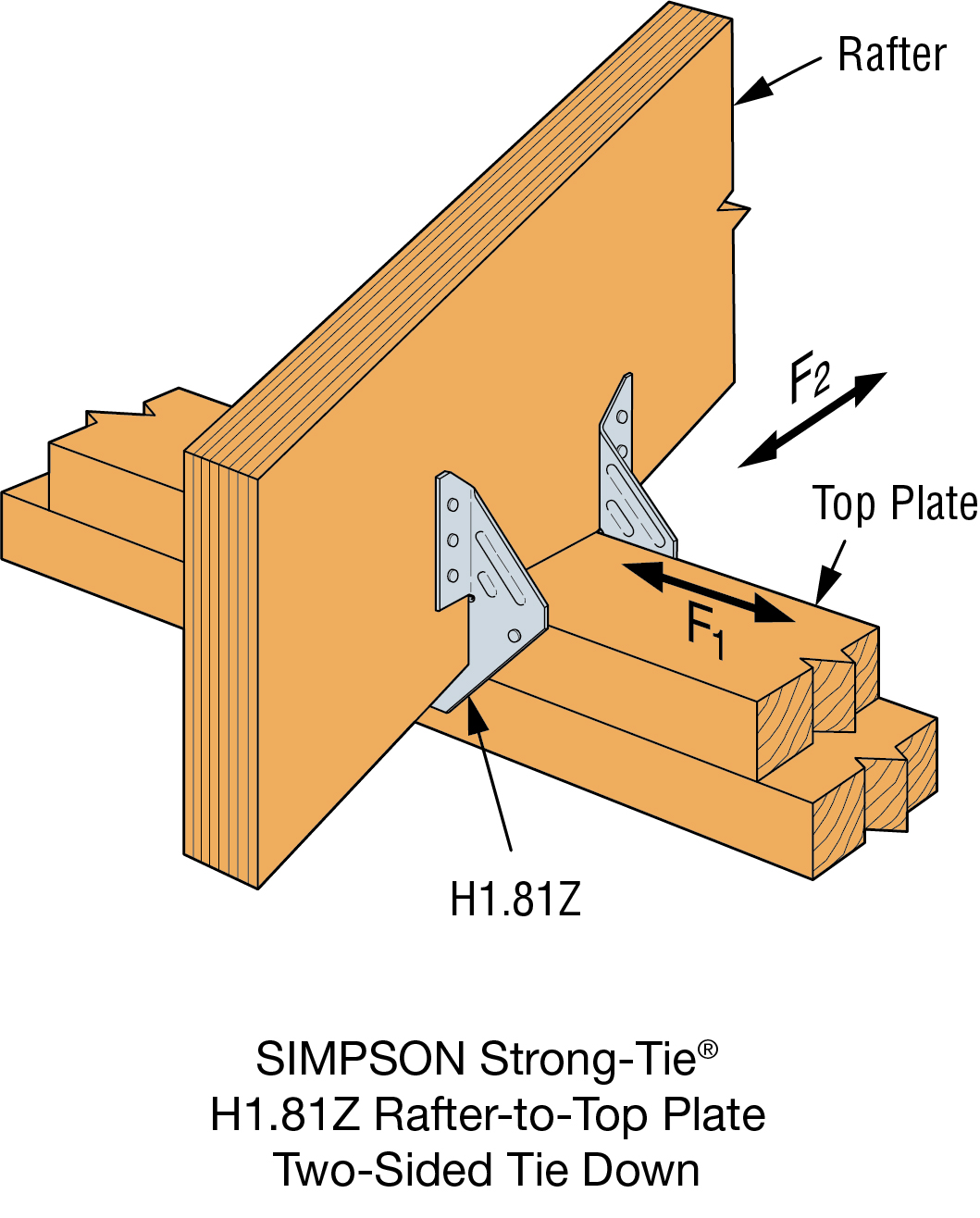 Rafter

$F_2$

Top Plate

$F_1$

H1.81Z

SIMPSON Strong-Tie®
H1.81Z Rafter-to-Top Plate
Two-Sided Tie Down